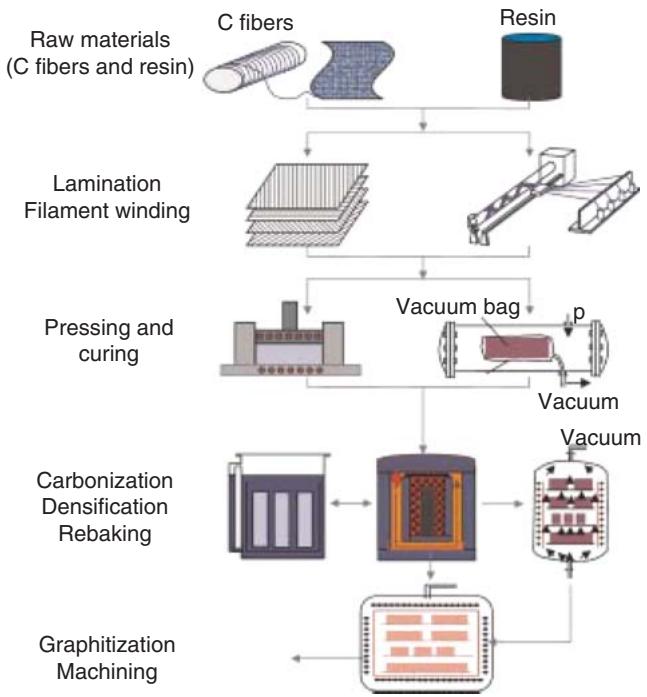 Raw materials
(C fibers and resin)

C fibers

Resin

Lamination
Filament winding

Pressing and
curing

Vacuum bag

p

Vacuum

Carbonization
Densification
Rebaking

Vacuum

Graphitization
Machining