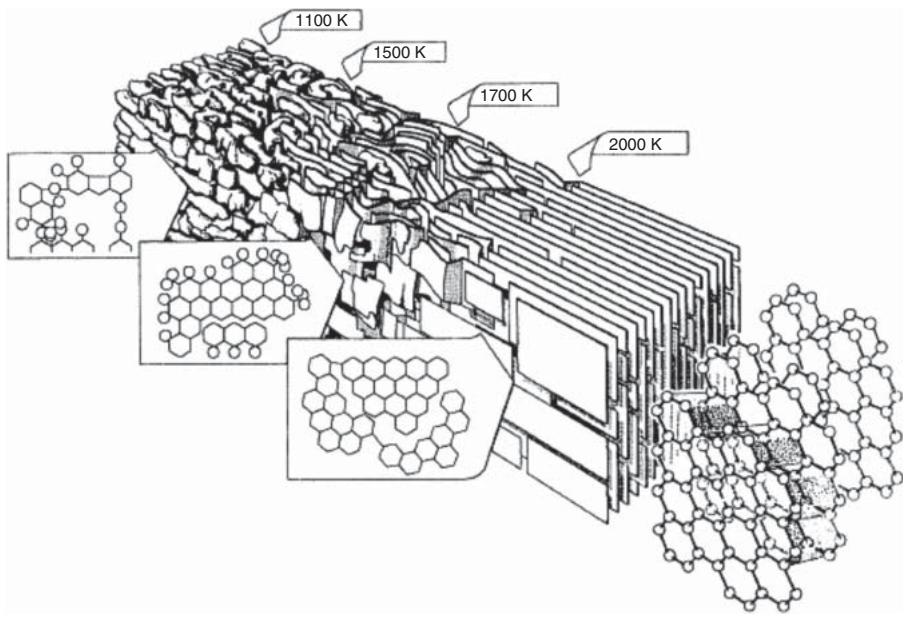 1100 K
1500 K
1700 K
2000 K