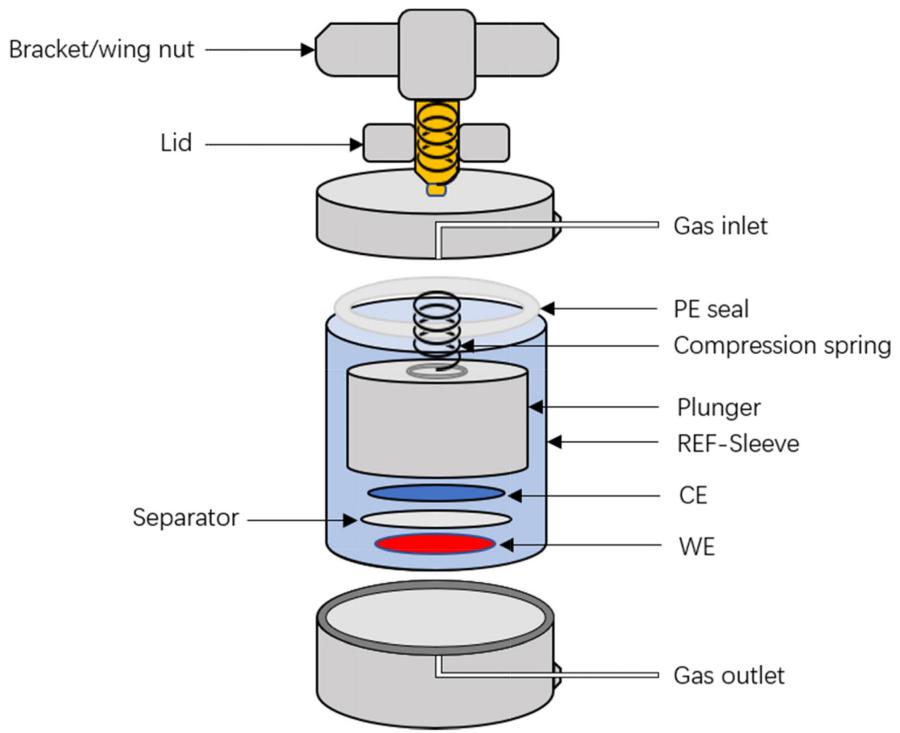 Bracket/wing nut
Lid
Gas inlet
PE seal
Compression spring
Plunger
REF-Sleeve
CE
Separator
WE
Gas outlet