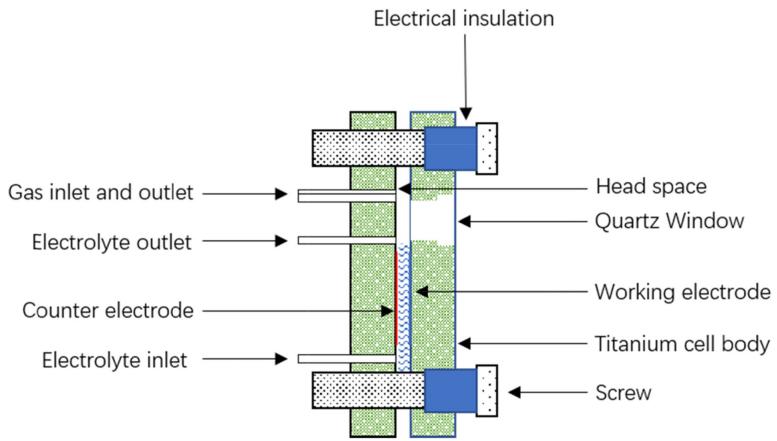 Electrical insulation

Gas inlet and outlet

Electrolyte outlet

Counter electrode

Electrolyte inlet

Head space

Quartz Window

Working electrode

Titanium cell body

Screw