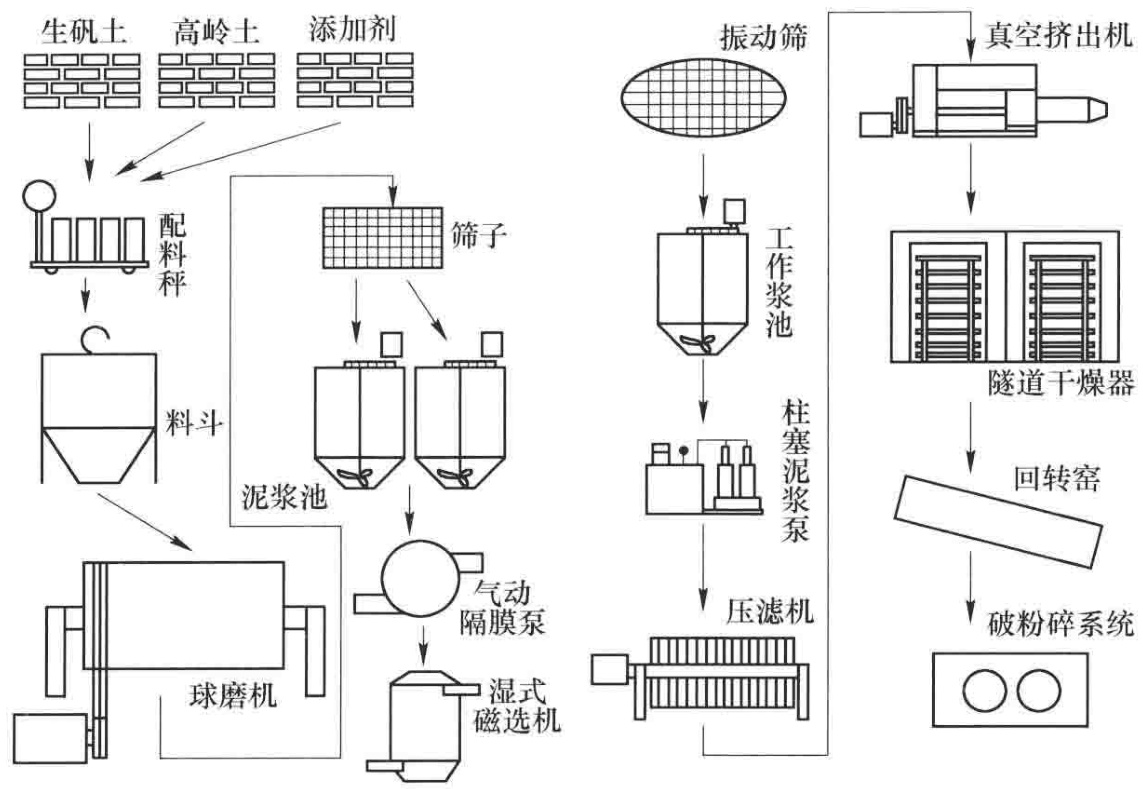 生矾土 高岭土 添加剂

配料秤

料斗

球磨机

筛子

泥浆池

气动隔膜泵

湿式磁选机

振动筛

工作浆池

柱塞泥浆泵

压滤机

真空挤出机

隧道干燥器

回转窑

破粉碎系统