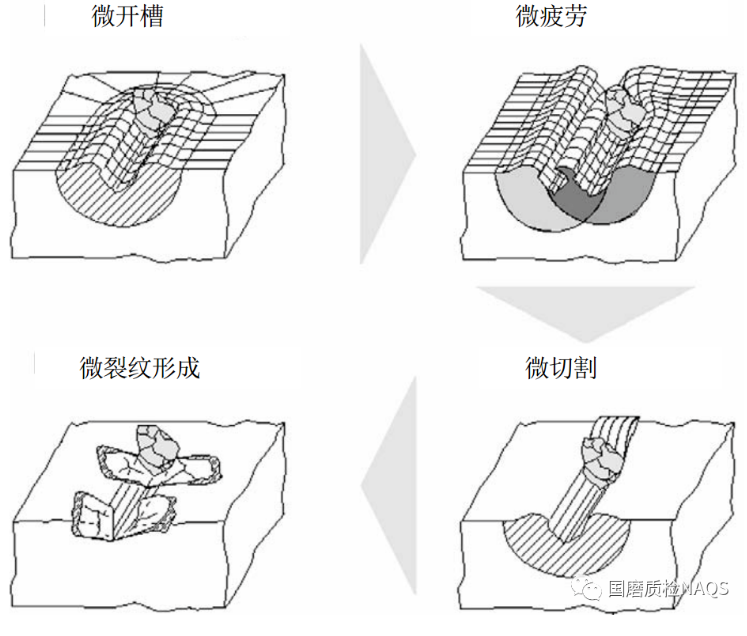 微开槽

微疲劳

微裂纹形成

微切割

国磨质检NAQS